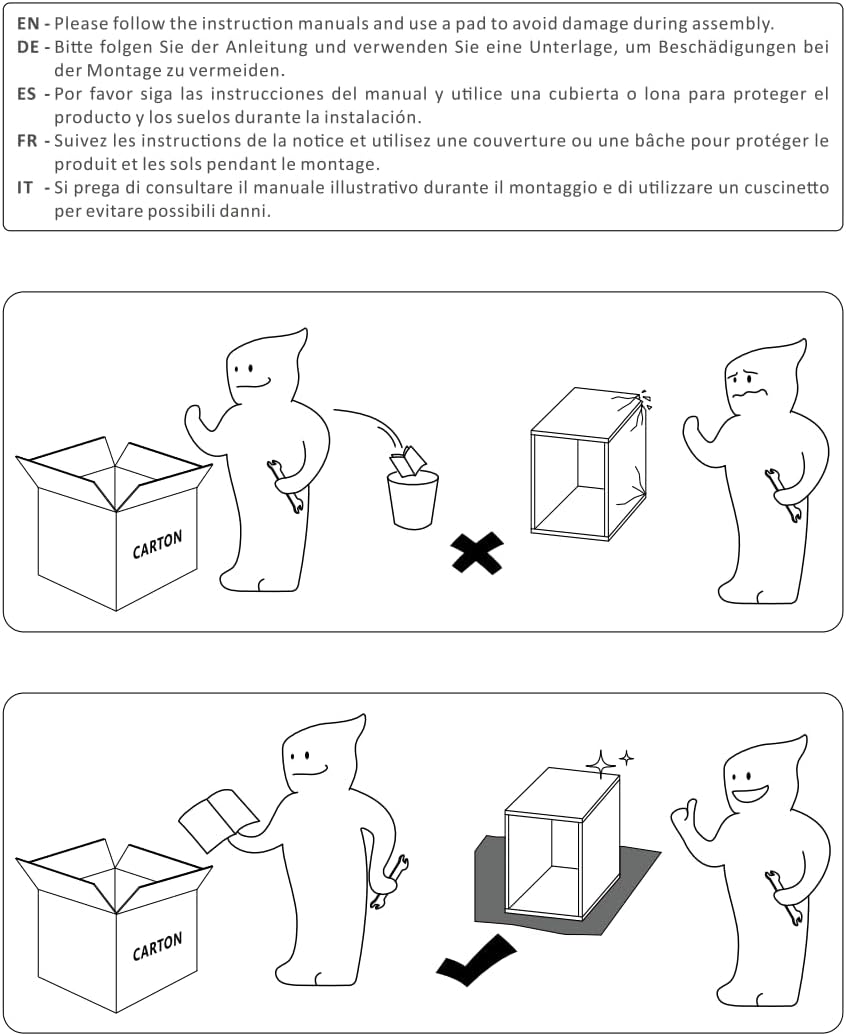 EN - Please follow the instruction manuals and use a pad to avoid damage during assembly.
DE - Bitte folgen Sie der Anleitung und verwenden Sie eine Unterlage, um Beschädigungen bei der Montage zu vermeiden.
ES - Por favor siga las instrucciones del manual y utilice una cubierta o lona para proteger el producto y los suelos durante la instalación.
FR - Suivez les instructions de la notice et utilisez une couverture ou une bâche pour protéger le produit et les sols pendant le montage.
IT - Si prega di consultare il manuale illustrativo durante il montaggio e di utilizzare un cuscinetto per evitare possibili danni.

CARTON

CARTON